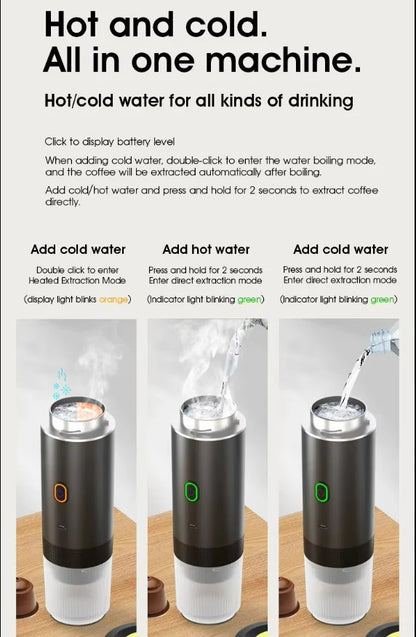 Hot and cold.
All in one machine.

Hot/cold water for all kinds of drinking

Click to display battery level

When adding cold water, double-click to enter the water boiling mode, and the coffee will be extracted automatically after boiling.

Add cold/hot water and press and hold for 2 seconds to extract coffee directly.

Add cold water
Double click to enter Heated Extraction Mode
(display light blinks orange)

Add hot water
Press and hold for 2 seconds Enter direct extraction mode
(Indicator light blinking green)

Add cold water
Press and hold for 2 seconds Enter direct extraction mode
(Indicator light blinking green)