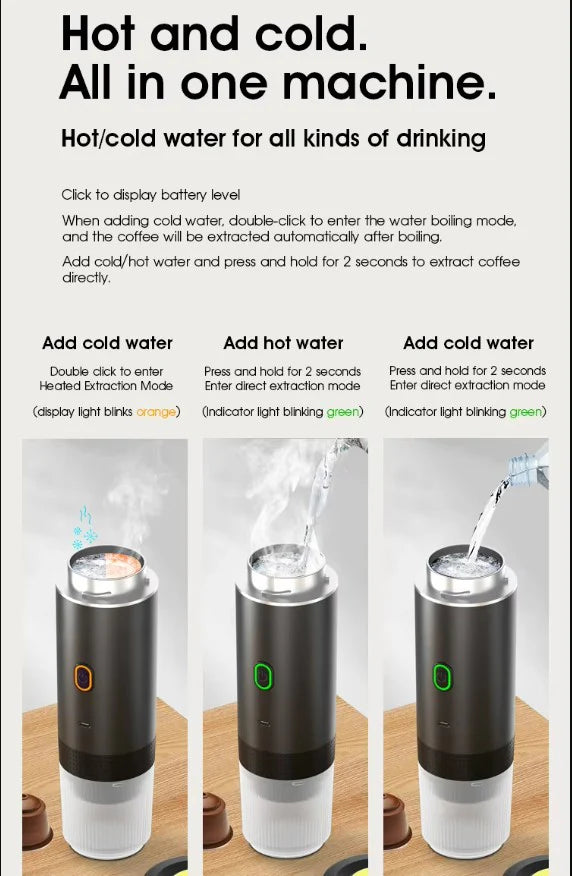 Hot and cold.
All in one machine.

Hot/cold water for all kinds of drinking

Click to display battery level

When adding cold water, double-click to enter the water boiling mode, and the coffee will be extracted automatically after boiling.

Add cold/hot water and press and hold for 2 seconds to extract coffee directly.

Add cold water

Double click to enter Heated Extraction Mode

(display light blinks orange)

Add hot water

Press and hold for 2 seconds Enter direct extraction mode

(Indicator light blinking green)

Add cold water

Press and hold for 2 seconds Enter direct extraction mode

(Indicator light blinking green)