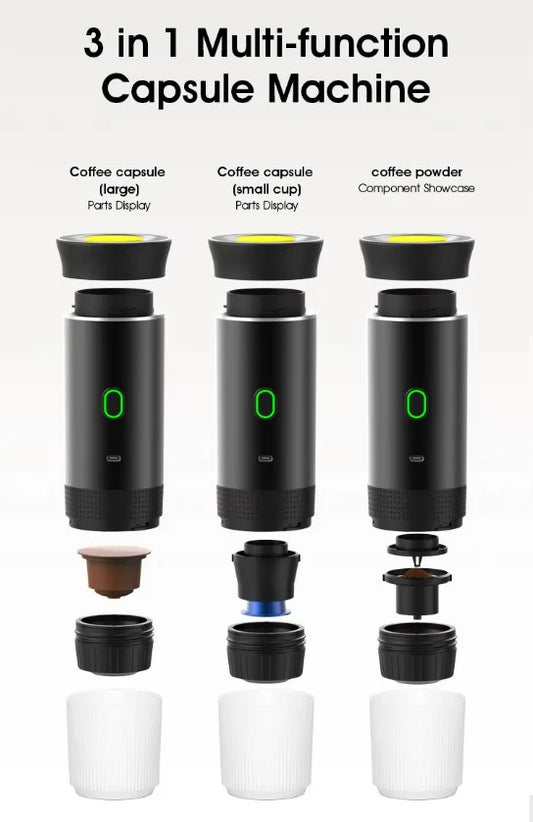 3 in 1 Multi-function Capsule Machine

Coffee capsule (large)
Parts Display

Coffee capsule (small cup)
Parts Display

coffee powder
Component Showcase