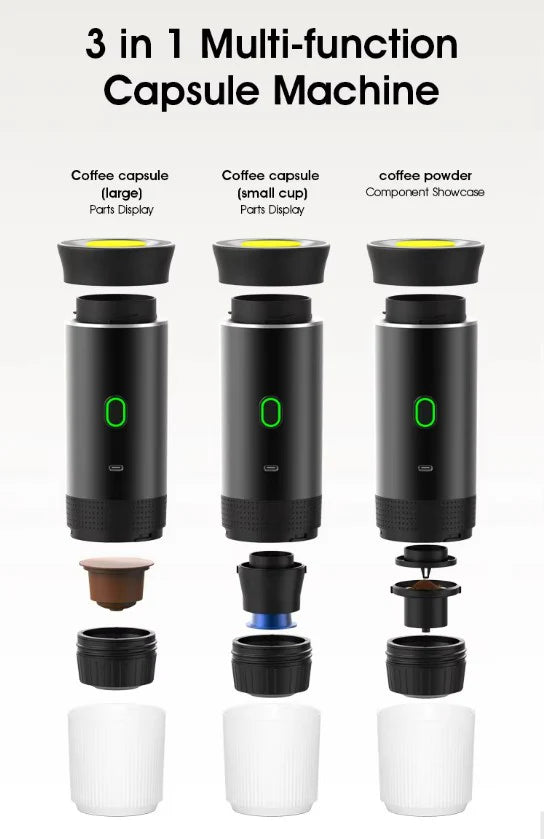 3 in 1 Multi-function Capsule Machine

Coffee capsule (large)
Parts Display

Coffee capsule (small cup)
Parts Display

coffee powder
Component Showcase